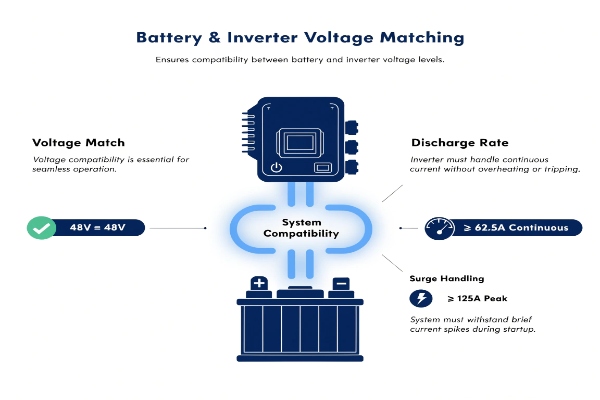 Battery & Inverter Voltage Matching

Ensures compatibility between battery and inverter voltage levels.

Voltage Match

Voltage compatibility is essential for seamless operation.

48V = 48V

System Compatibility

Discharge Rate

Inverter must handle continuous current without overheating or tripping.

≥ 62.5A Continuous

Surge Handling

≥ 125A Peak

System must withstand brief current spikes during startup.